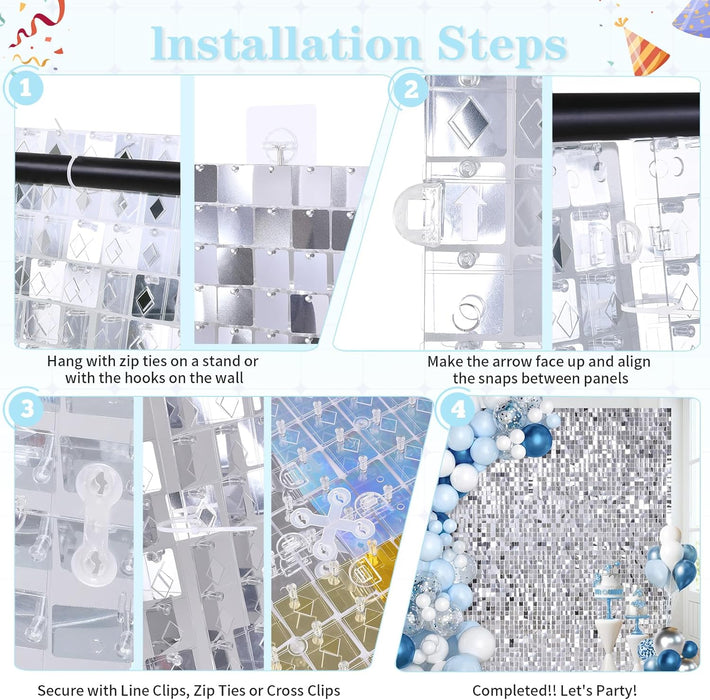 Installation Steps

1

Hang with zip ties on a stand or with the hooks on the wall

2

Make the arrow face up and align the snaps between panels

3

Secure with Line Clips, Zip Ties or Cross Clips

4

Completed!! Let's Party!