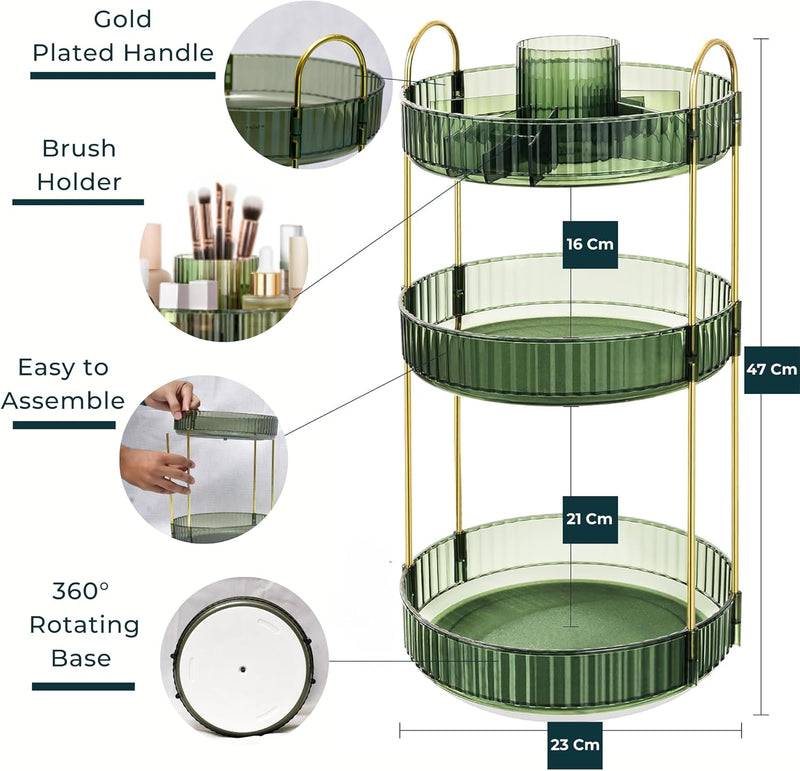 Gold Plated Handle

Brush Holder

Easy to Assemble

360° Rotating Base

16 Cm

21 Cm

47 Cm

23 Cm