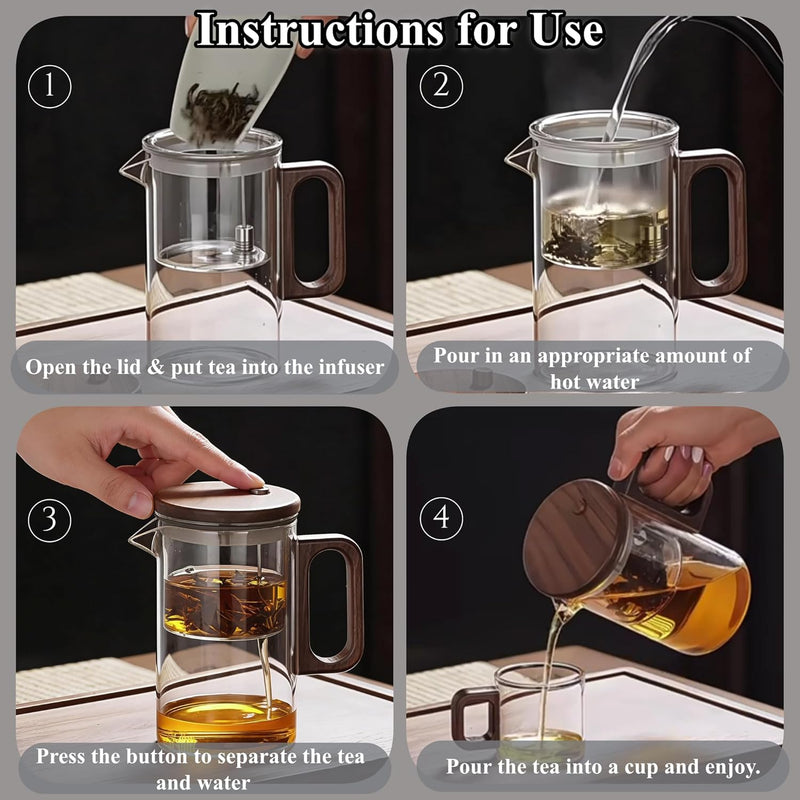 Instructions for Use

1

Open the lid & put tea into the infuser

2

Pour in an appropriate amount of hot water

3

Press the button to separate the tea and water

4

Pour the tea into a cup and enjoy.