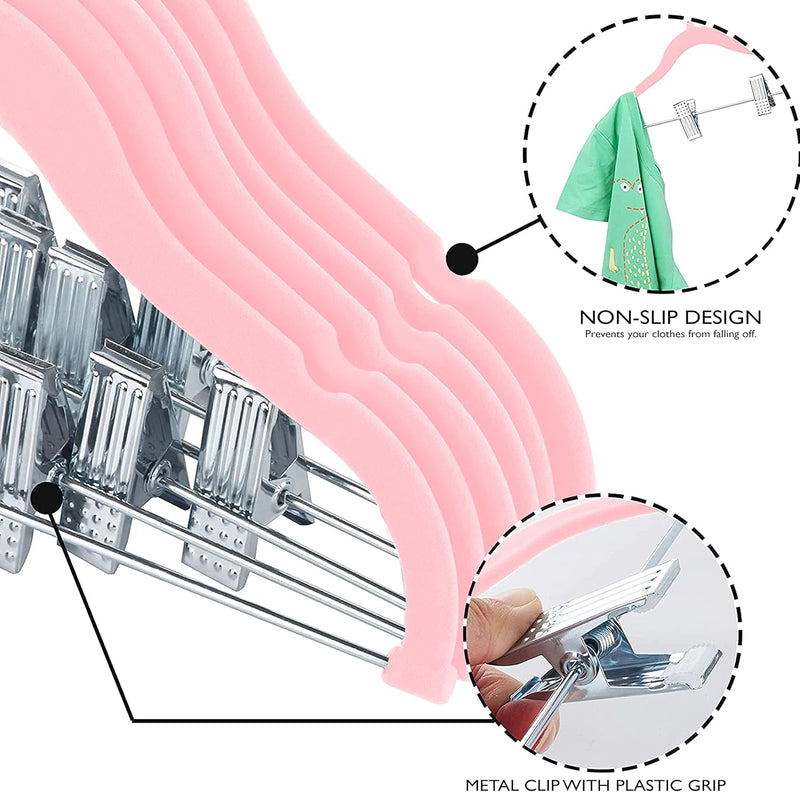 NON-SLIP DESIGN
Prevents your clothes from falling off.

METAL CLIP WITH PLASTIC GRIP