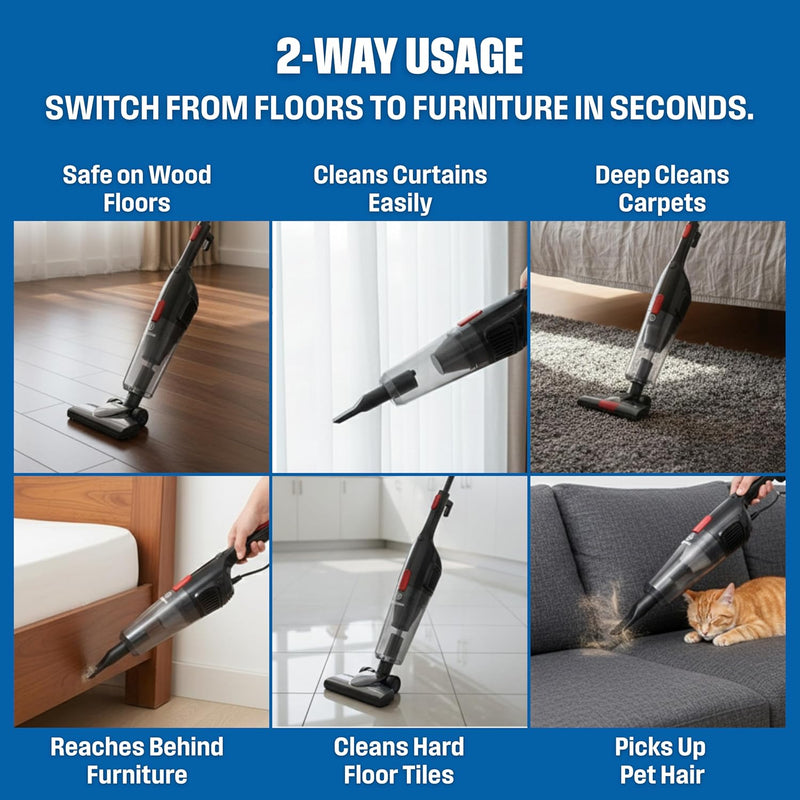 2-WAY USAGE
SWITCH FROM FLOORS TO FURNITURE IN SECONDS.

Safe on Wood Floors

Cleans Curtains Easily

Deep Cleans Carpets

Reaches Behind Furniture

Cleans Hard Floor Tiles

Picks Up Pet Hair