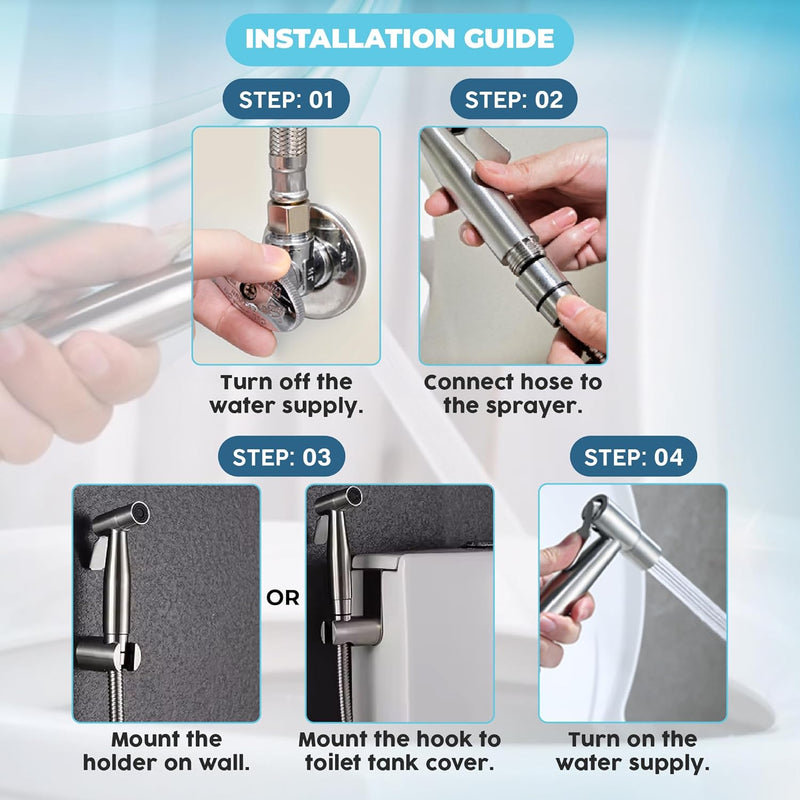 INSTALLATION GUIDE

STEP: 01

Turn off the water supply.

STEP: 02

Connect hose to the sprayer.

STEP: 03

Mount the holder on wall.

OR

Mount the hook to toilet tank cover.

STEP: 04

Turn on the water supply.