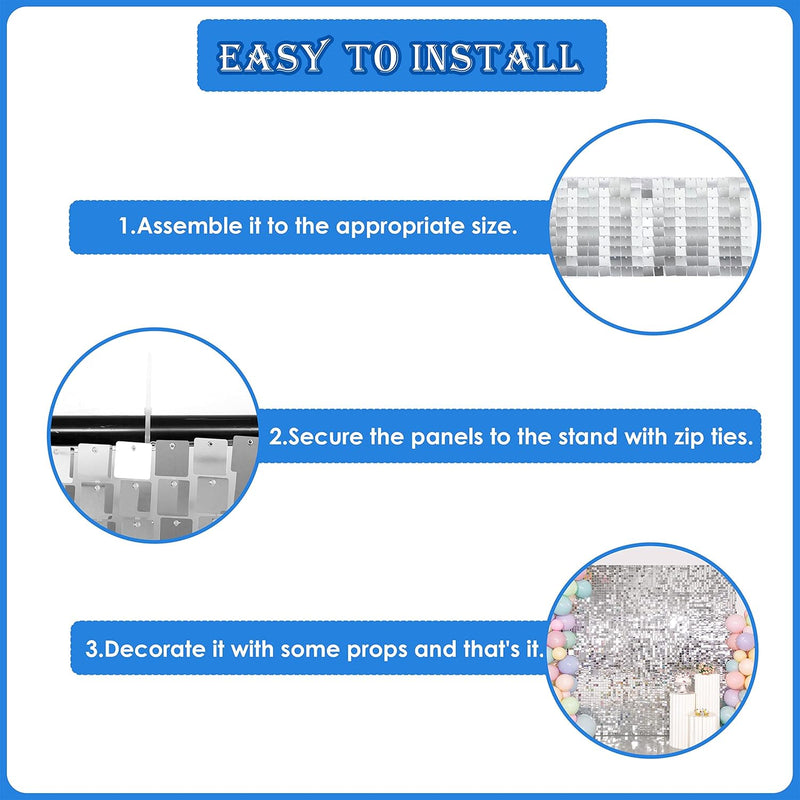 EASY TO INSTALL

1.Assemble it to the appropriate size.

2.Secure the panels to the stand with zip ties.

3.Decorate it with some props and that's it.