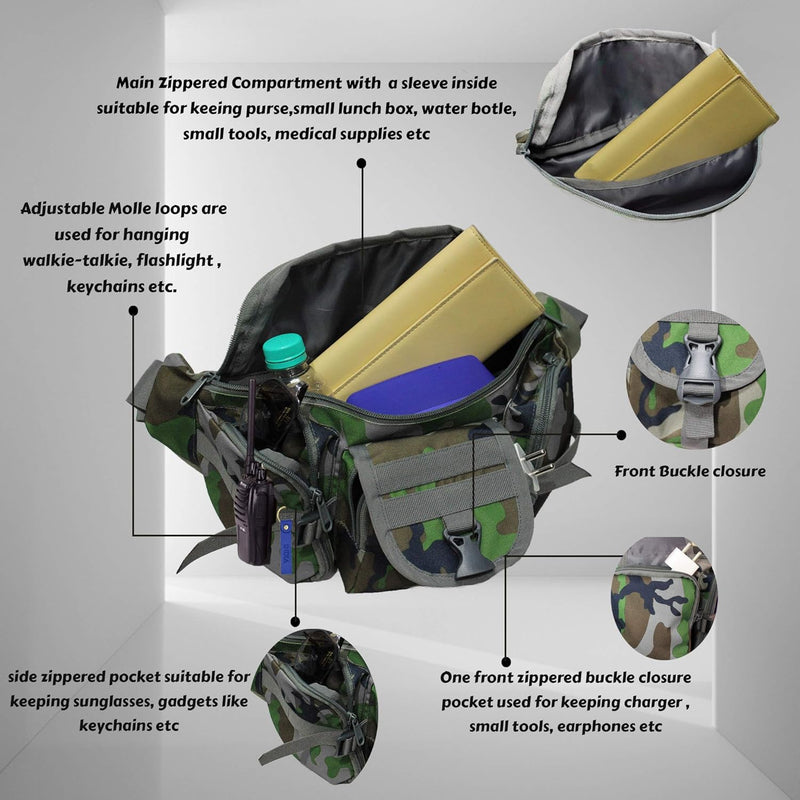 Main Zippered Compartment with a sleeve inside suitable for keeing purse,small lunch box, water botle, small tools, medical supplies etc

Adjustable Molle loops are used for hanging walkie-talkie, flashlight , keychains etc.

Front Buckle closure

side zippered pocket suitable for keeping sunglasses, gadgets like keychains etc

One front zippered buckle closure pocket used for keeping charger , small tools, earphones etc