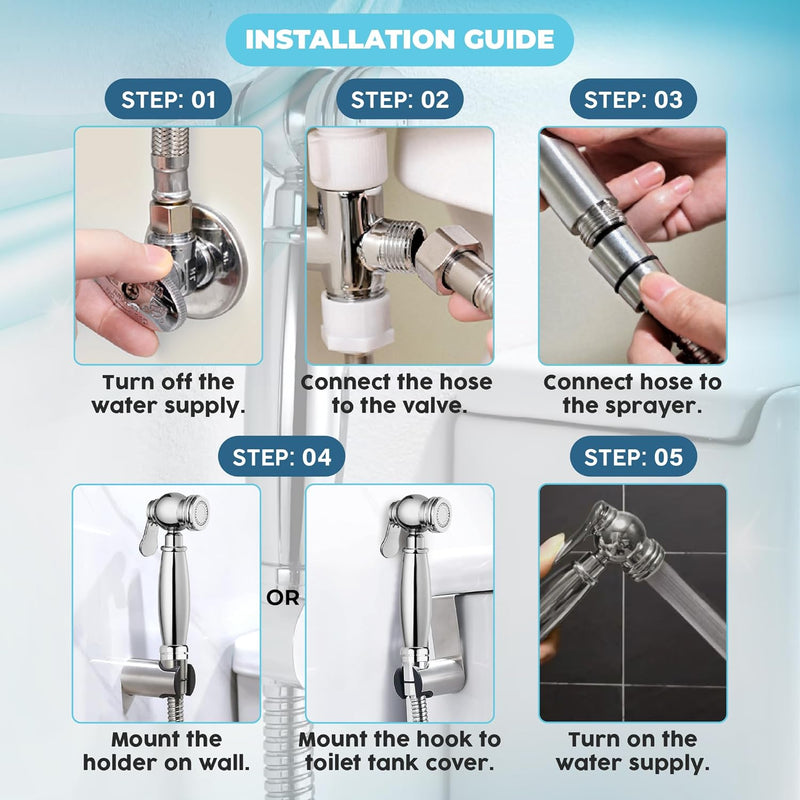 INSTALLATION GUIDE

STEP: 01

Turn off the water supply.

STEP: 02

Connect the hose to the valve.

STEP: 03

Connect hose to the sprayer.

STEP: 04

Mount the holder on wall.

OR

Mount the hook to toilet tank cover.

STEP: 05

Turn on the water supply.