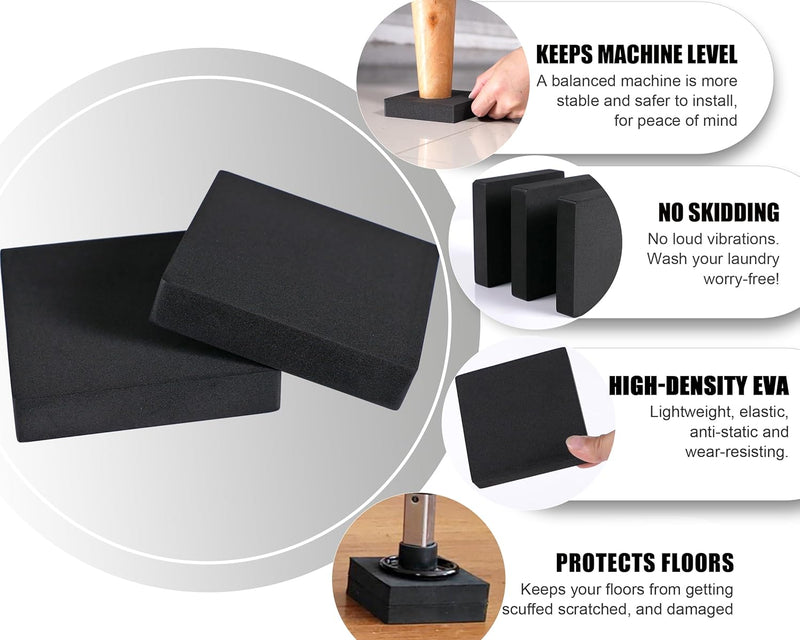 KEEPS MACHINE LEVEL
A balanced machine is more stable and safer to install, for peace of mind

NO SKIDDING
No loud vibrations. Wash your laundry worry-free!

HIGH-DENSITY EVA
Lightweight, elastic, anti-static and wear-resisting.

PROTECTS FLOORS
Keeps your floors from getting scuffed scratched, and damaged