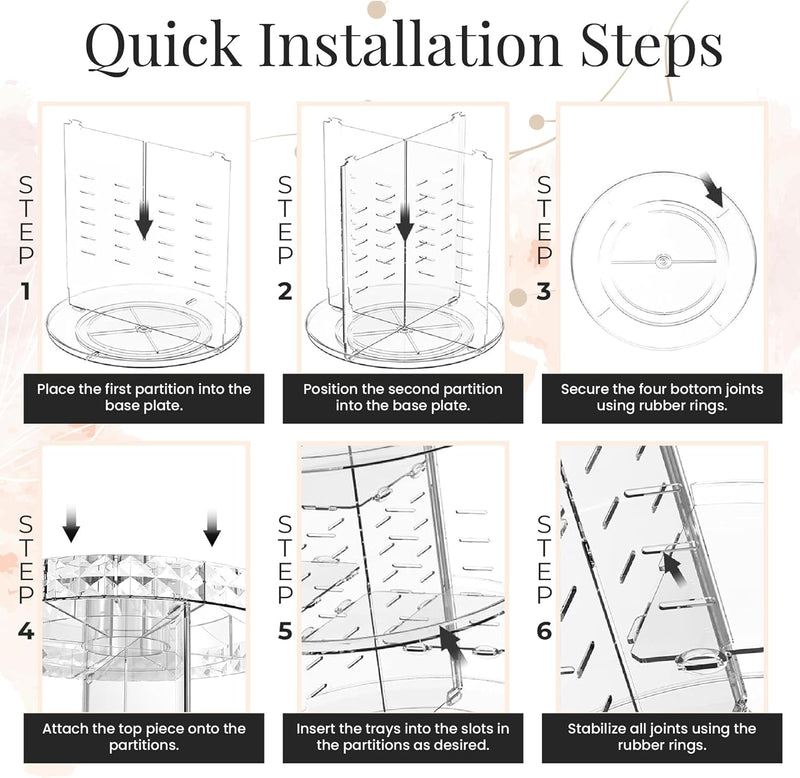 Quick Installation Steps

STEP 1

Place the first partition into the base plate.

STEP 2

Position the second partition into the base plate.

STEP 3

Secure the four bottom joints using rubber rings.

STEP 4

Attach the top piece onto the partitions.

STEP 5

Insert the trays into the slots in the partitions as desired.

STEP 6

Stabilize all joints using the rubber rings.