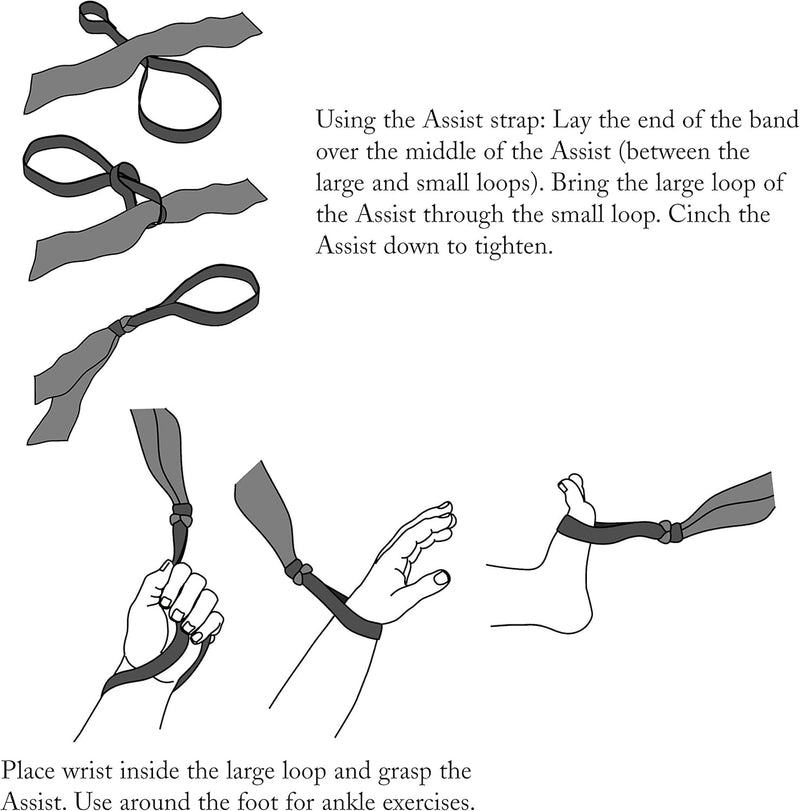 Using the Assist strap: Lay the end of the band over the middle of the Assist (between the large and small loops). Bring the large loop of the Assist through the small loop. Cinch the Assist down to tighten.

Place wrist inside the large loop and grasp the Assist. Use around the foot for ankle exercises.