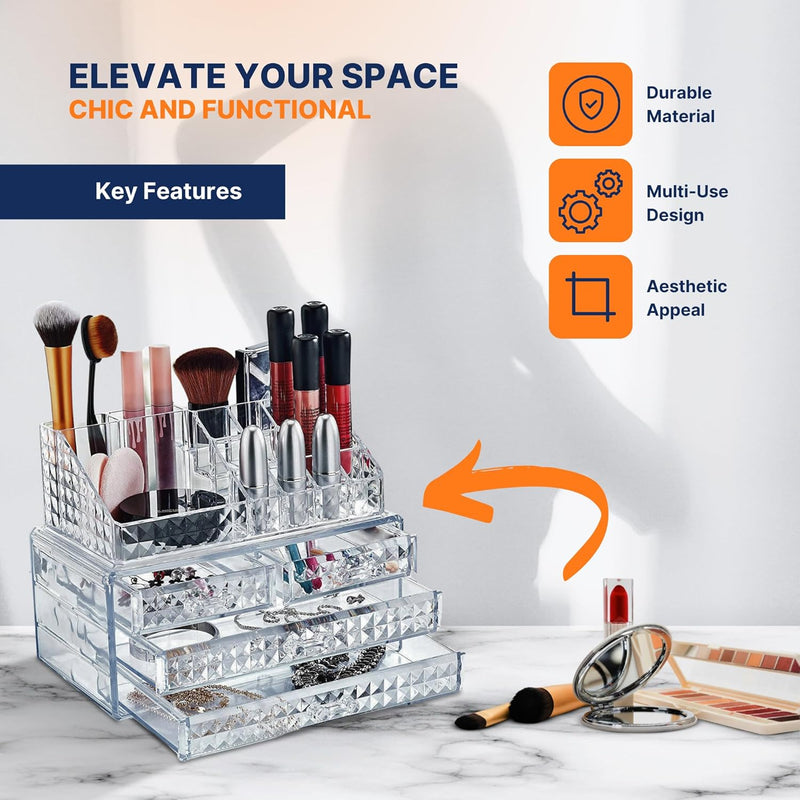 ELEVATE YOUR SPACE
CHIC AND FUNCTIONAL

Key Features

Durable Material

Multi-Use Design

Aesthetic Appeal