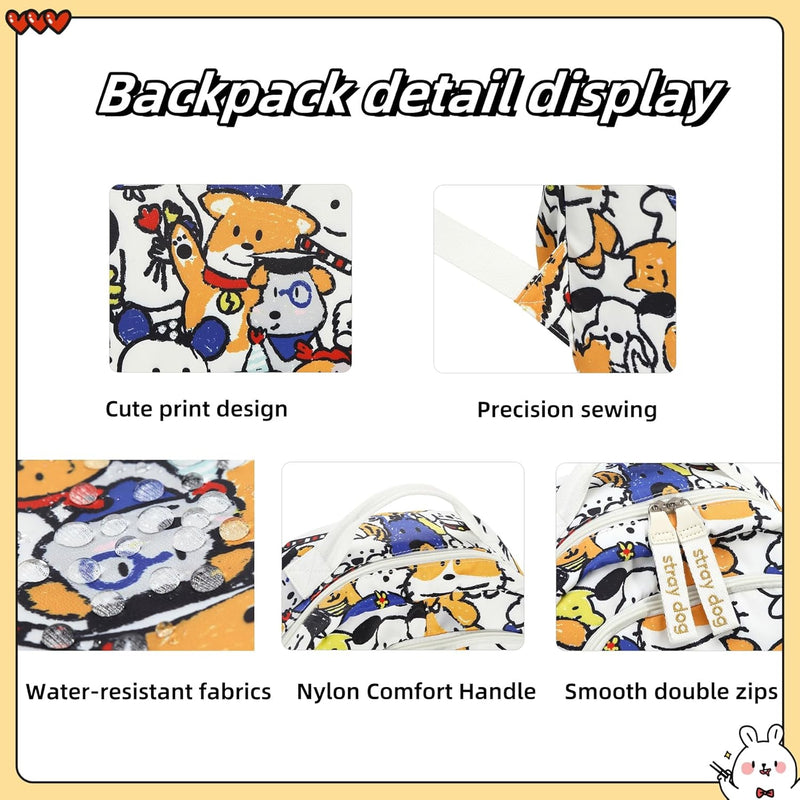 Backpack detail display

Cute print design

Precision sewing

stray dog

stray dog

Water-resistant fabrics

Nylon Comfort Handle

Smooth double zips