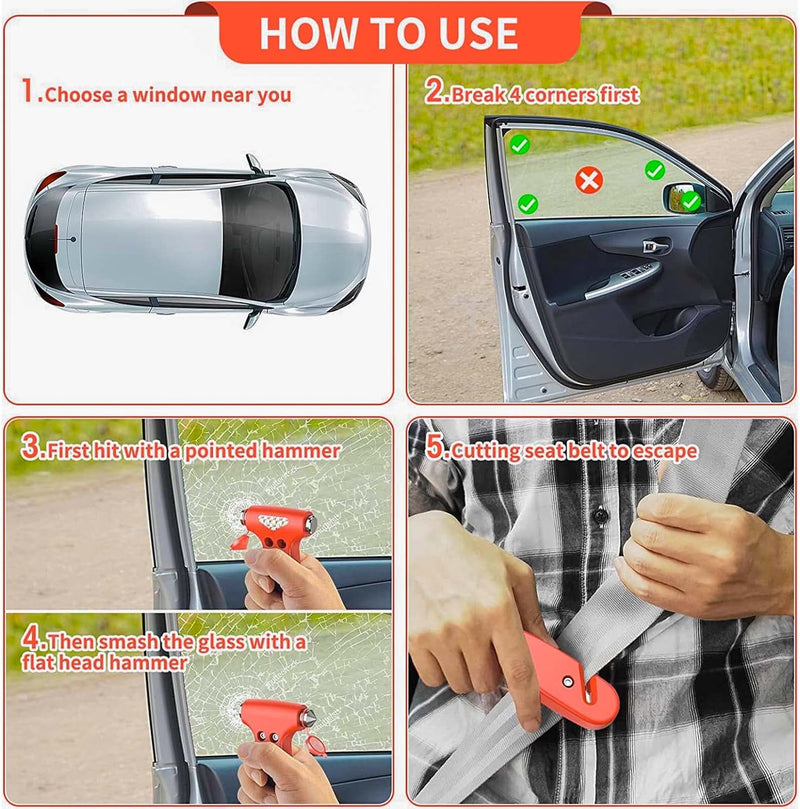 HOW TO USE

1.Choose a window near you

2.Break 4 corners first

3.First hit with a pointed hammer

4.Then smash the glass with a flat head hammer

5.Cutting seat belt to escape