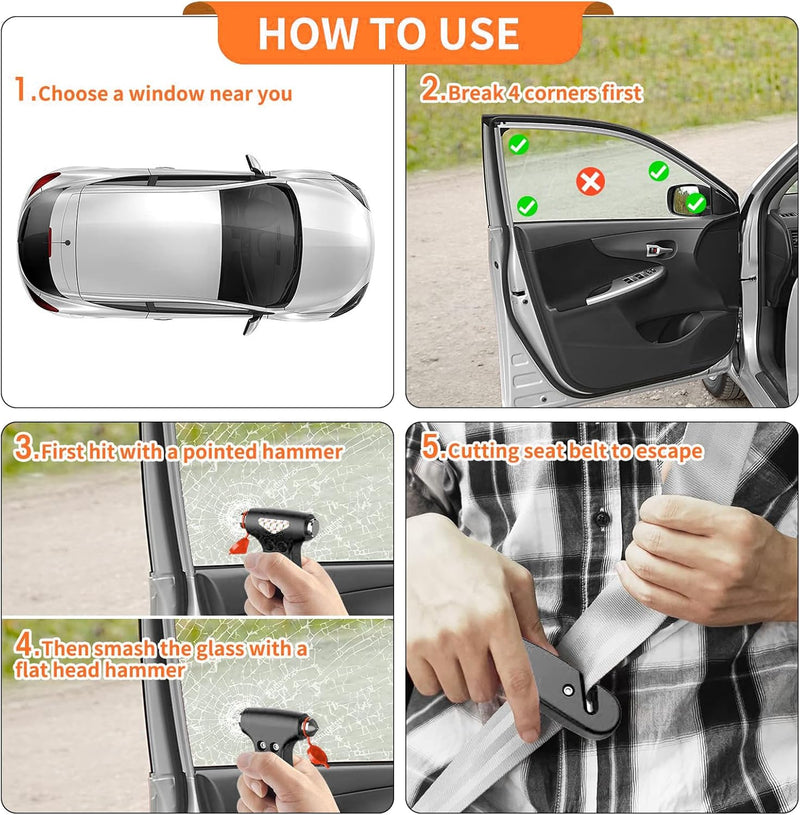 HOW TO USE

1.Choose a window near you

2.Break 4 corners first

3.First hit with a pointed hammer

4.Then smash the glass with a flat head hammer

5.Cutting seat belt to escape