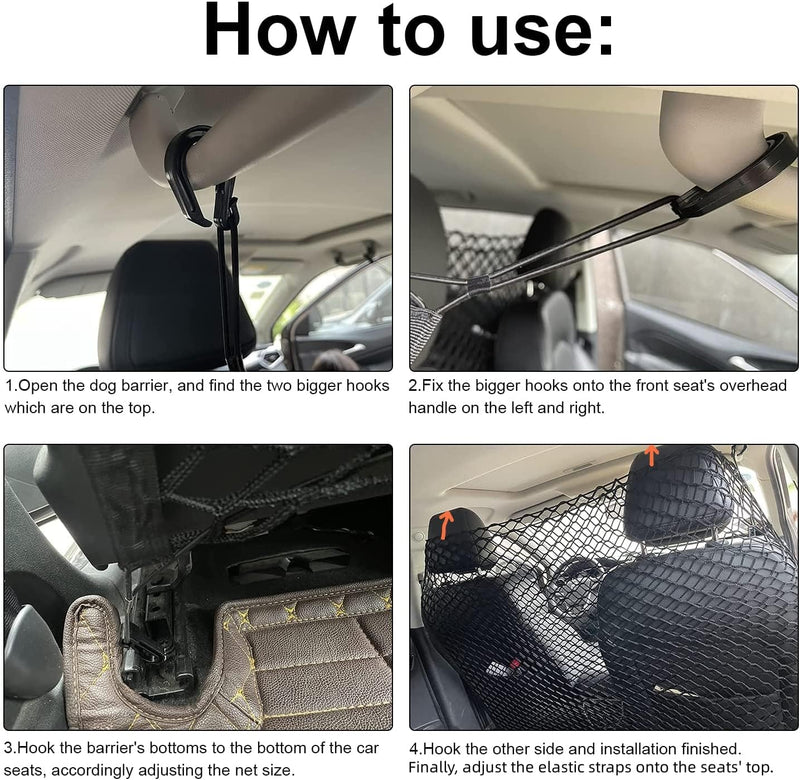 How to use:

1.Open the dog barrier, and find the two bigger hooks which are on the top.

2.Fix the bigger hooks onto the front seat's overhead handle on the left and right.

3.Hook the barrier's bottoms to the bottom of the car seats, accordingly adjusting the net size.

4.Hook the other side and installation finished. Finally, adjust the elastic straps onto the seats' top.