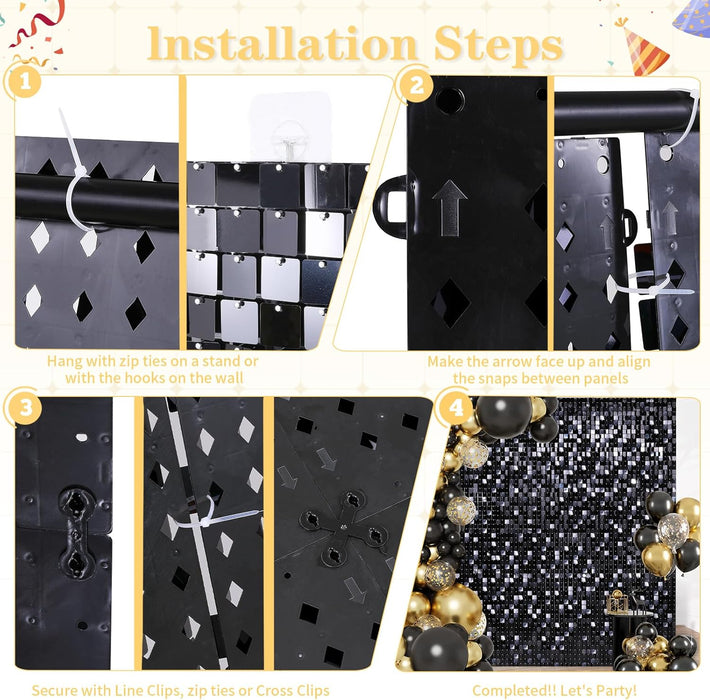 Installation Steps

1

Hang with zip ties on a stand or with the hooks on the wall

2

Make the arrow face up and align the snaps between panels

3

Secure with Line Clips, zip ties or Cross Clips

4

Completed!! Let's Party!