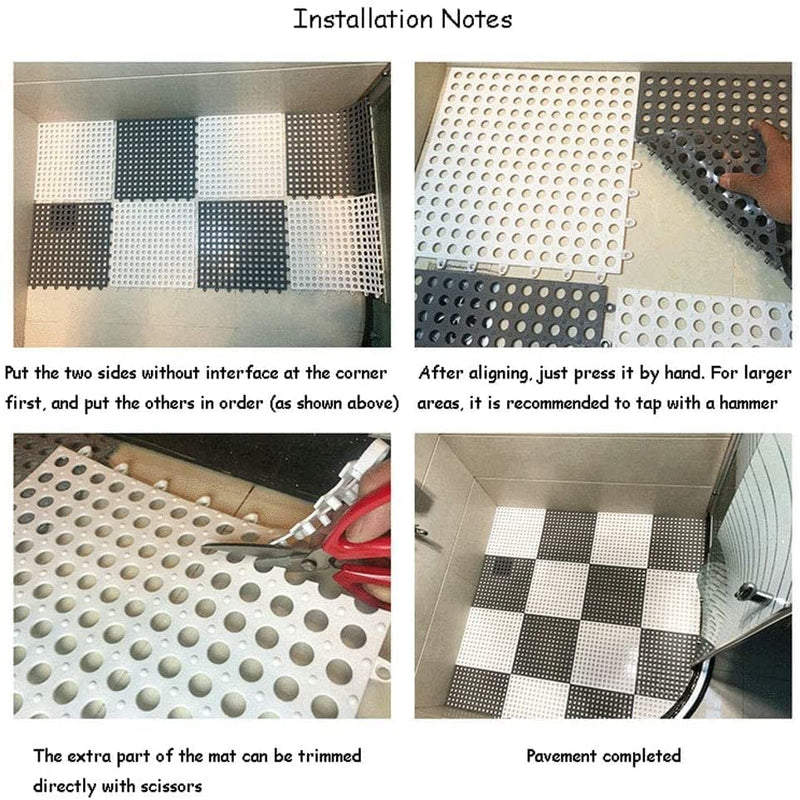 Installation Notes

Put the two sides without interface at the corner first, and put the others in order (as shown above)

After aligning, just press it by hand. For larger areas, it is recommended to tap with a hammer

The extra part of the mat can be trimmed directly with scissors

Pavement completed