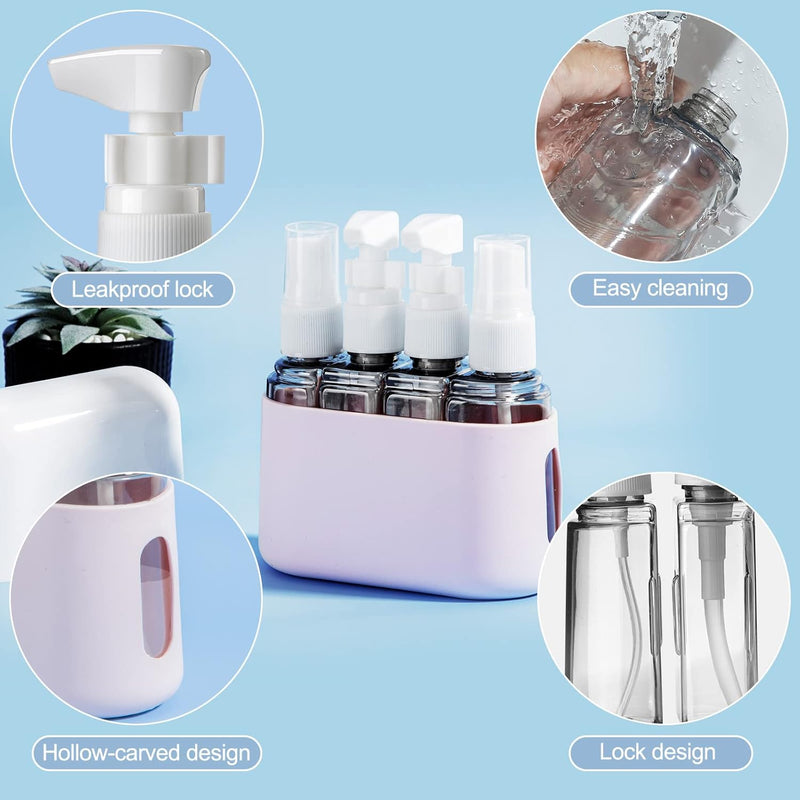 Leakproof lock

Easy cleaning

Hollow-carved design

Lock design