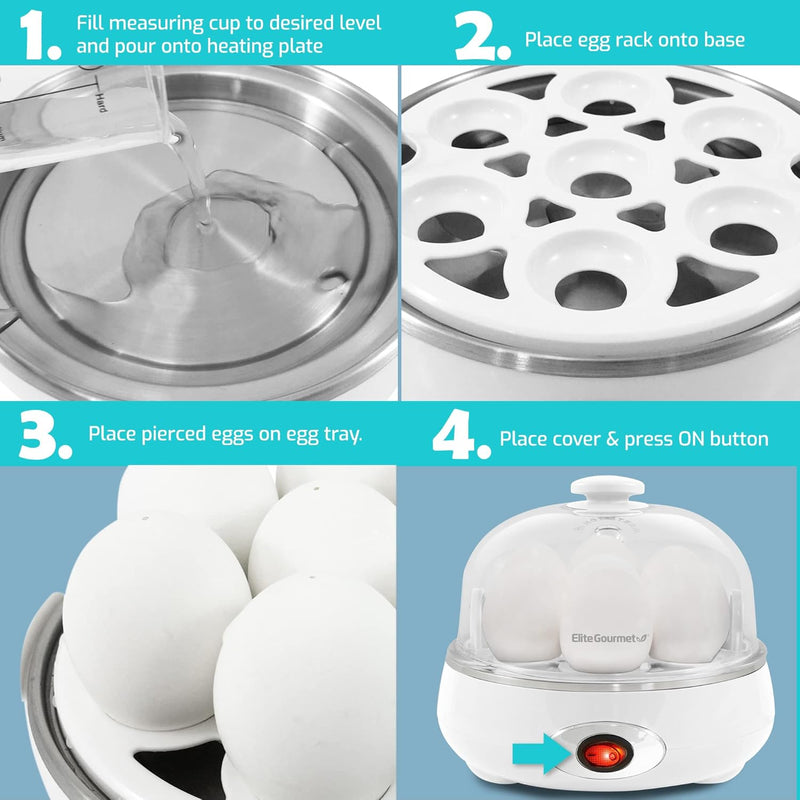 1. Fill measuring cup to desired level and pour onto heating plate

Hard

2. Place egg rack onto base

3. Place pierced eggs on egg tray.

4. Place cover & press ON button

Elite Gourmet