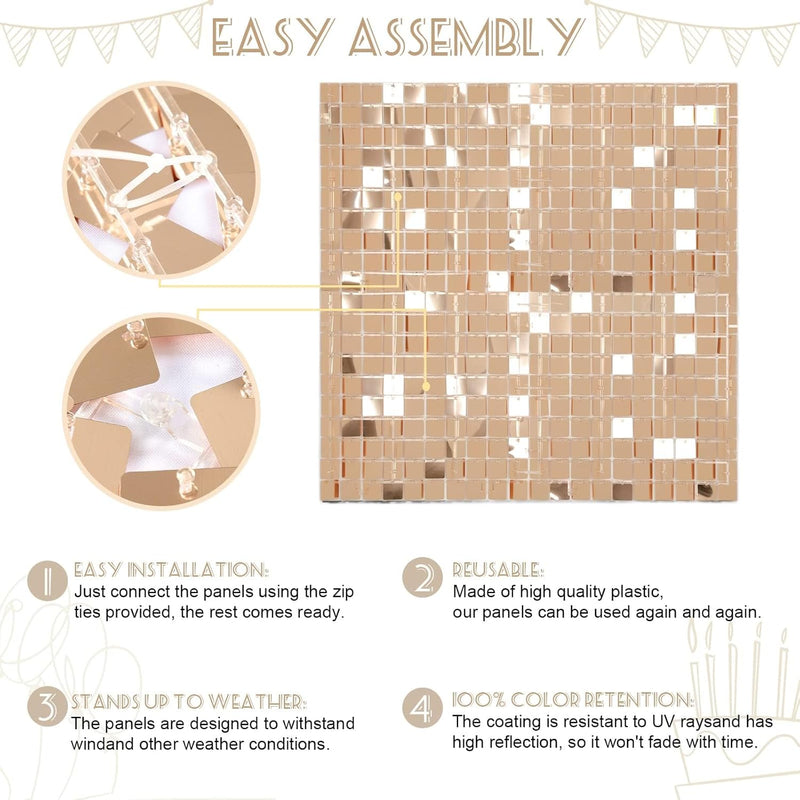 EASY ASSEMBLY

1 EASY INSTALLATION:
Just connect the panels using the zip ties provided, the rest comes ready.

2 REUSABLE:
Made of high quality plastic, our panels can be used again and again.

3 STANDS UP TO WEATHER:
The panels are designed to withstand windand other weather conditions.

4 100% COLOR RETENTION:
The coating is resistant to UV raysand has high reflection, so it won't fade with time.