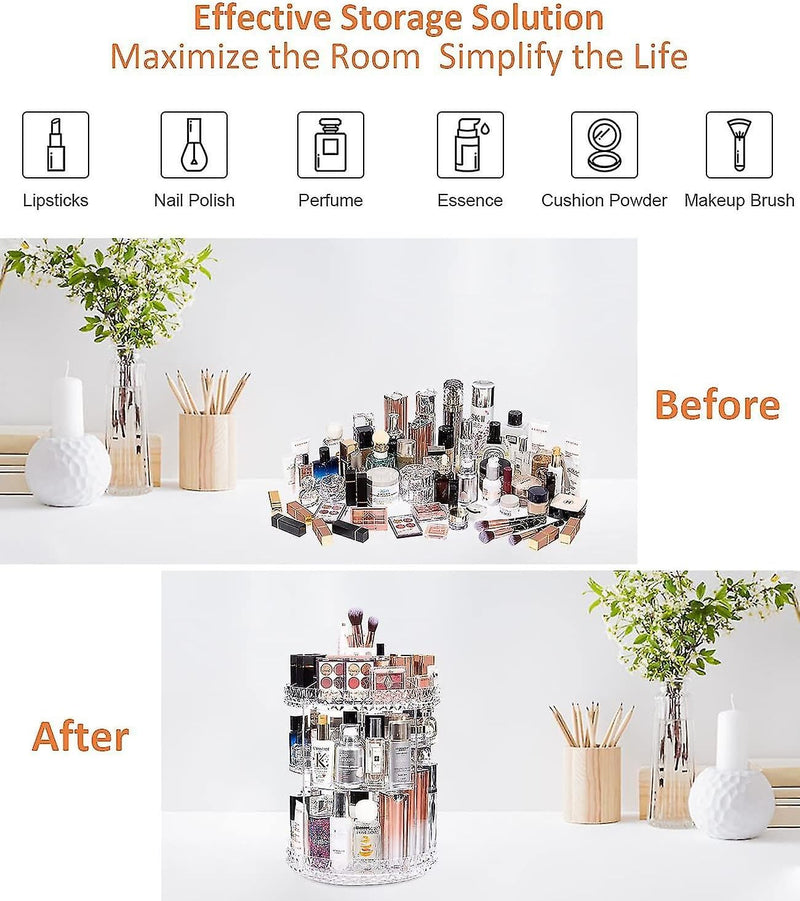 Effective Storage Solution
Maximize the Room  Simplify the Life

Lipsticks
Nail Polish
Perfume
Essence
Cushion Powder
Makeup Brush

Before

After