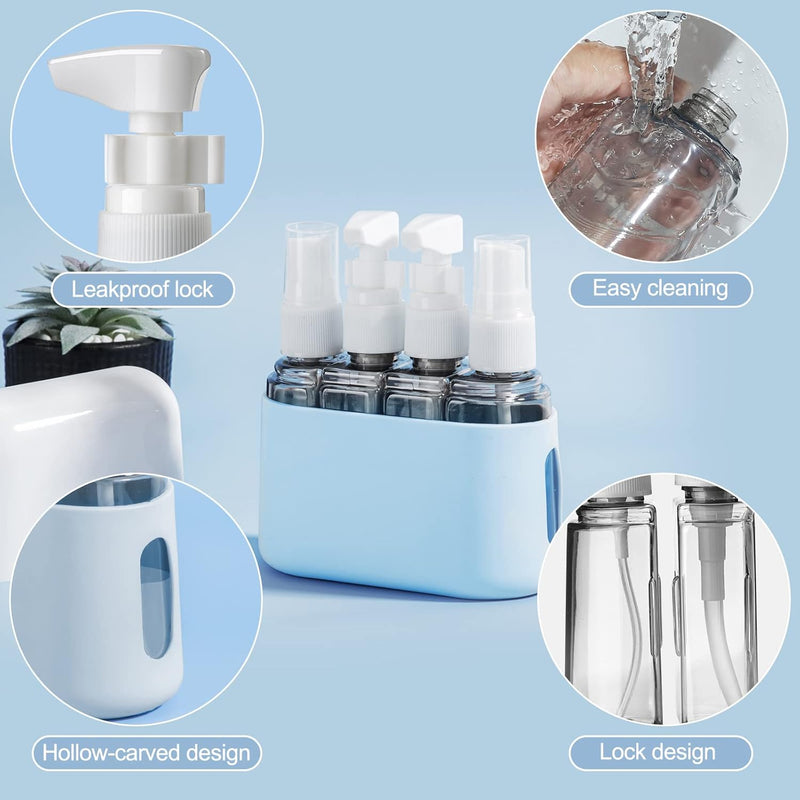 Leakproof lock

Easy cleaning

Hollow-carved design

Lock design