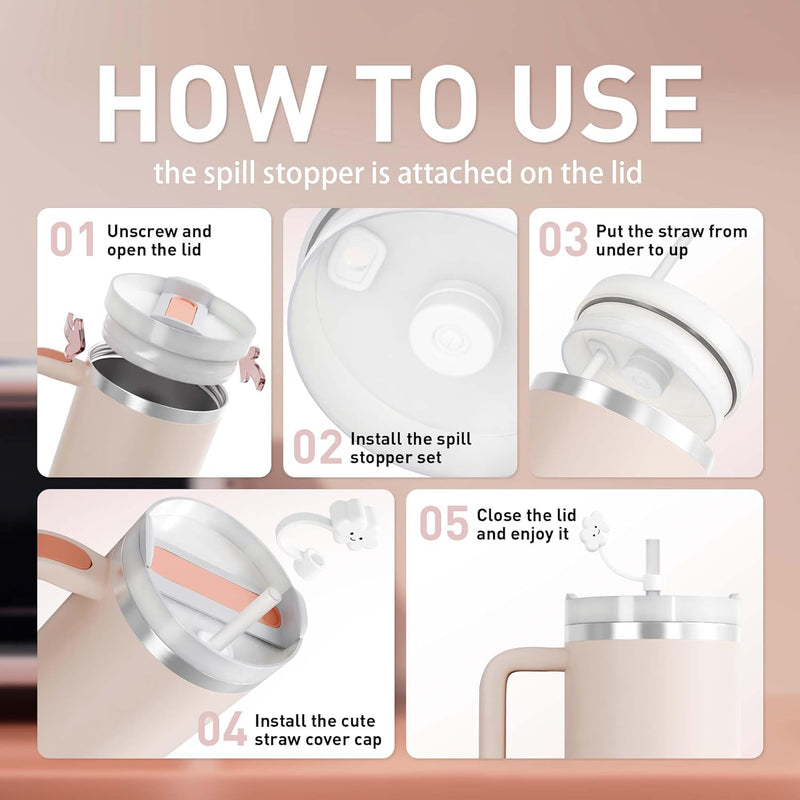 HOW TO USE

the spill stopper is attached on the lid

01 Unscrew and open the lid

02 Install the spill stopper set

03 Put the straw from under to up

04 Install the cute straw cover cap

05 Close the lid and enjoy it