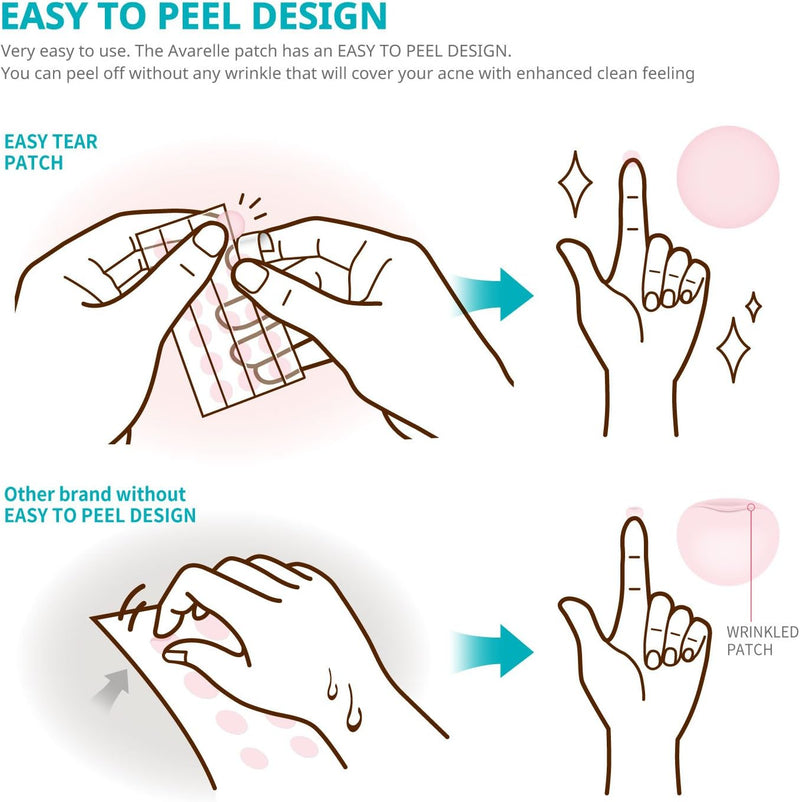 EASY TO PEEL DESIGN

Very easy to use. The Avarelle patch has an EASY TO PEEL DESIGN.
You can peel off without any wrinkle that will cover your acne with enhanced clean feeling

EASY TEAR PATCH

Other brand without EASY TO PEEL DESIGN

WRINKLED PATCH