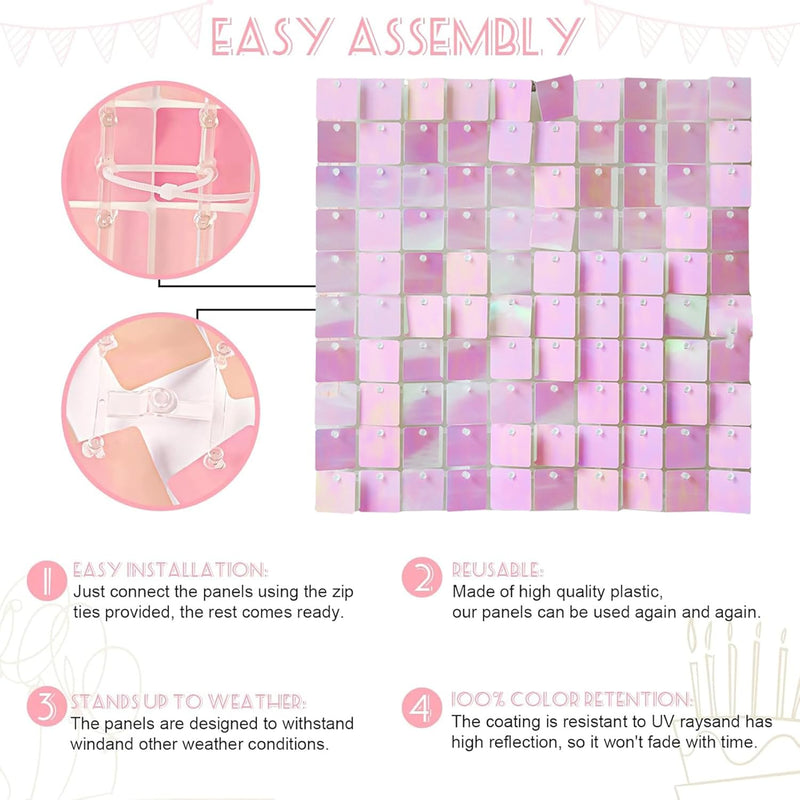 EASY ASSEMBLY

1 EASY INSTALLATION:
Just connect the panels using the zip ties provided, the rest comes ready.

2 REUSABLE:
Made of high quality plastic, our panels can be used again and again.

3 STANDS UP TO WEATHER:
The panels are designed to withstand windand other weather conditions.

4 100% COLOR RETENTION:
The coating is resistant to UV raysand has high reflection, so it won't fade with time.