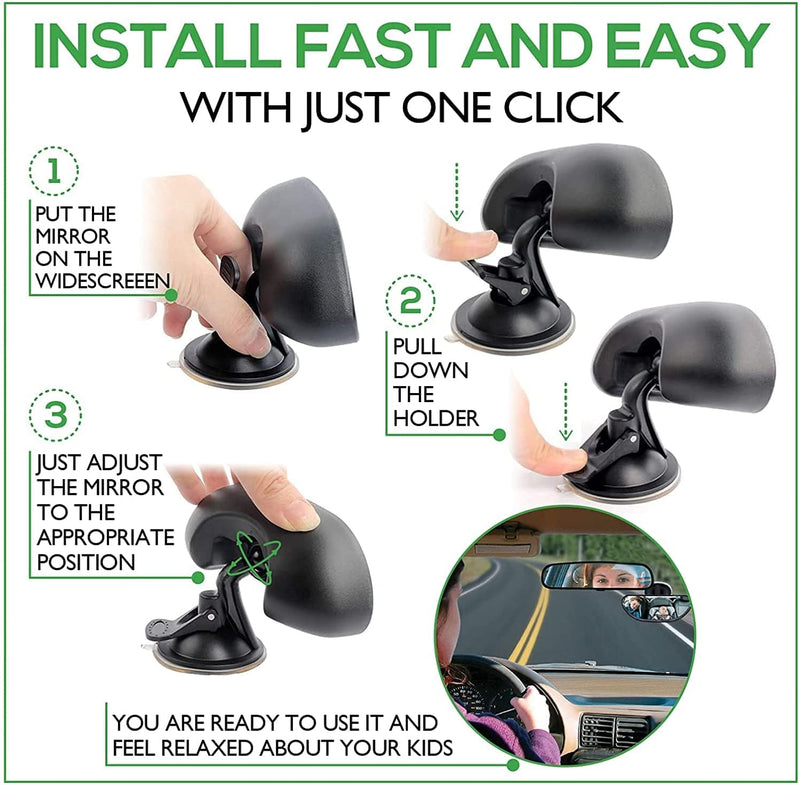 INSTALL FAST AND EASY

WITH JUST ONE CLICK

1

PUT THE MIRROR ON THE WIDESCREEEN

2

PULL DOWN THE HOLDER

3

JUST ADJUST THE MIRROR TO THE APPROPRIATE POSITION

YOU ARE READY TO USE IT AND FEEL RELAXED ABOUT YOUR KIDS