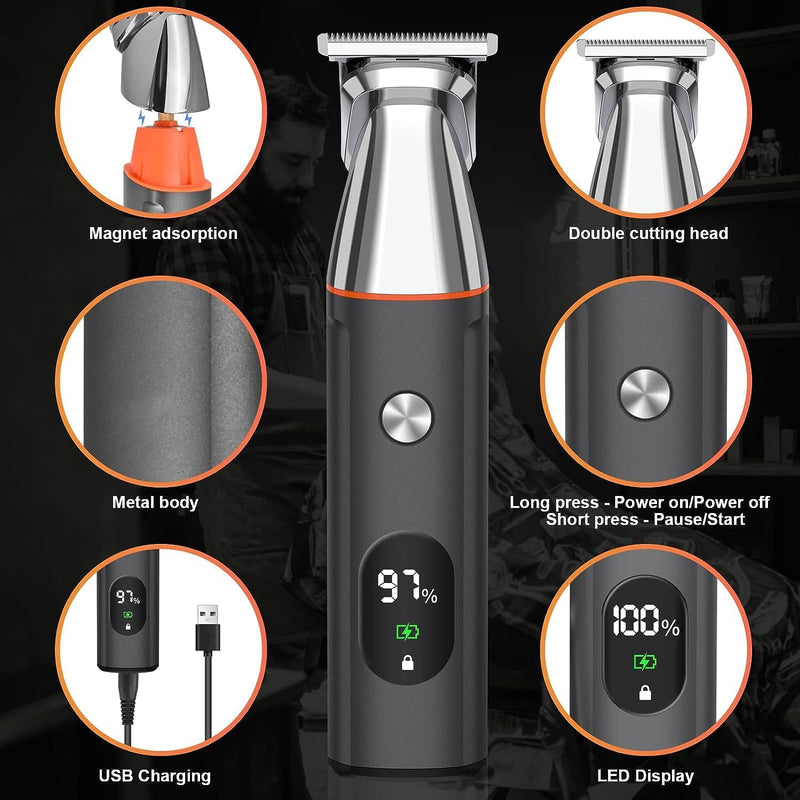 Magnet adsorption

Double cutting head

Metal body

Long press - Power on/Power off
Short press - Pause/Start

97%

97%

100%

USB Charging

LED Display