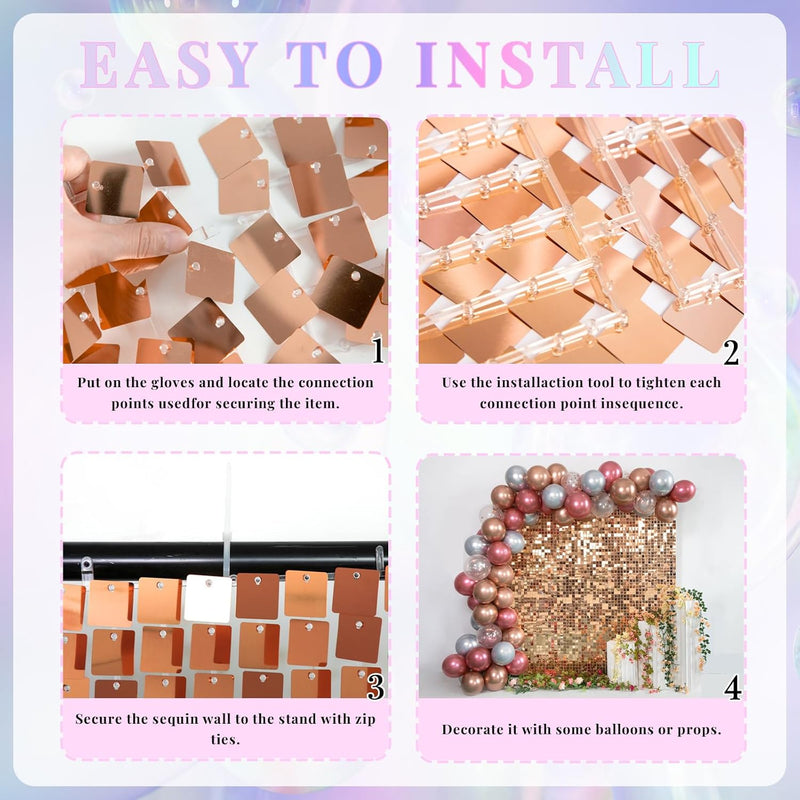 EASY TO INSTALL

1

Put on the gloves and locate the connection points usedfor securing the item.

2

Use the installaction tool to tighten each connection point insequence.

3

Secure the sequin wall to the stand with zip ties.

4

Decorate it with some balloons or props.