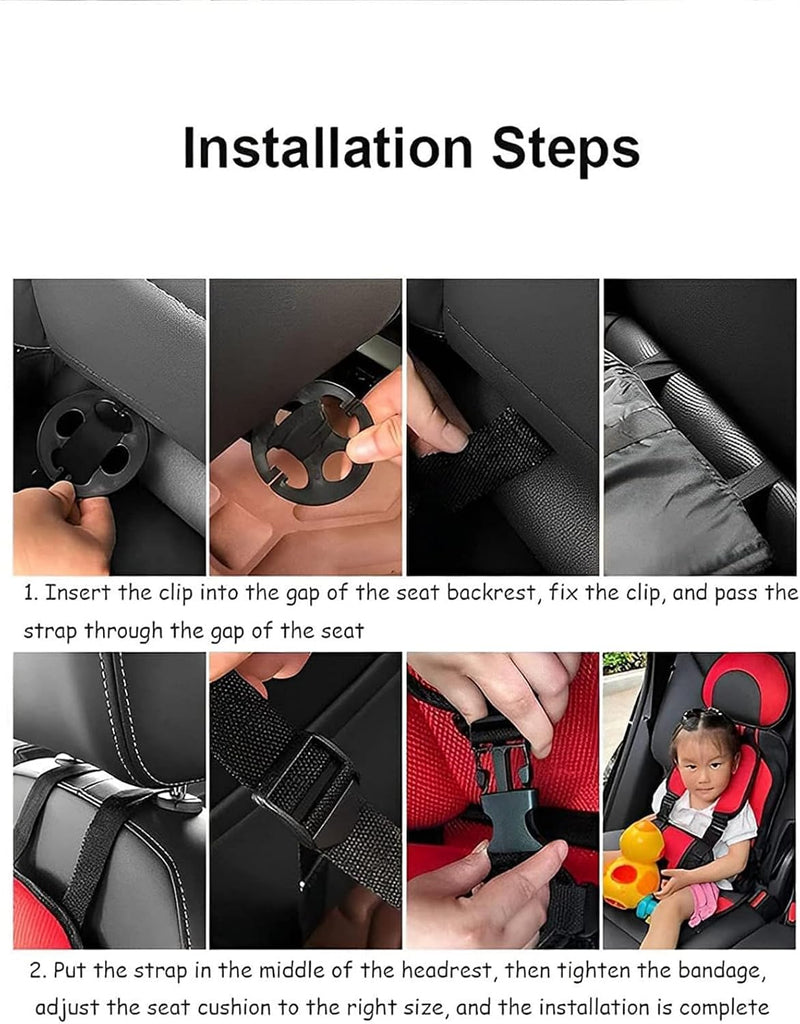 Installation Steps

1. Insert the clip into the gap of the seat backrest, fix the clip, and pass the strap through the gap of the seat

2. Put the strap in the middle of the headrest, then tighten the bandage, adjust the seat cushion to the right size, and the installation is complete