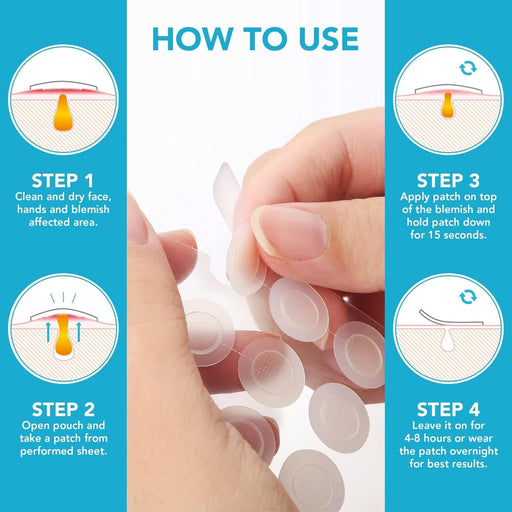 HOW TO USE

STEP 1
Clean and dry face, hands and blemish affected area.

STEP 2
Open pouch and take a patch from performed sheet.

STEP 3
Apply patch on top of the blemish and hold patch down for 15 seconds.

STEP 4
Leave it on for 4-8 hours or wear the patch overnight for best results.