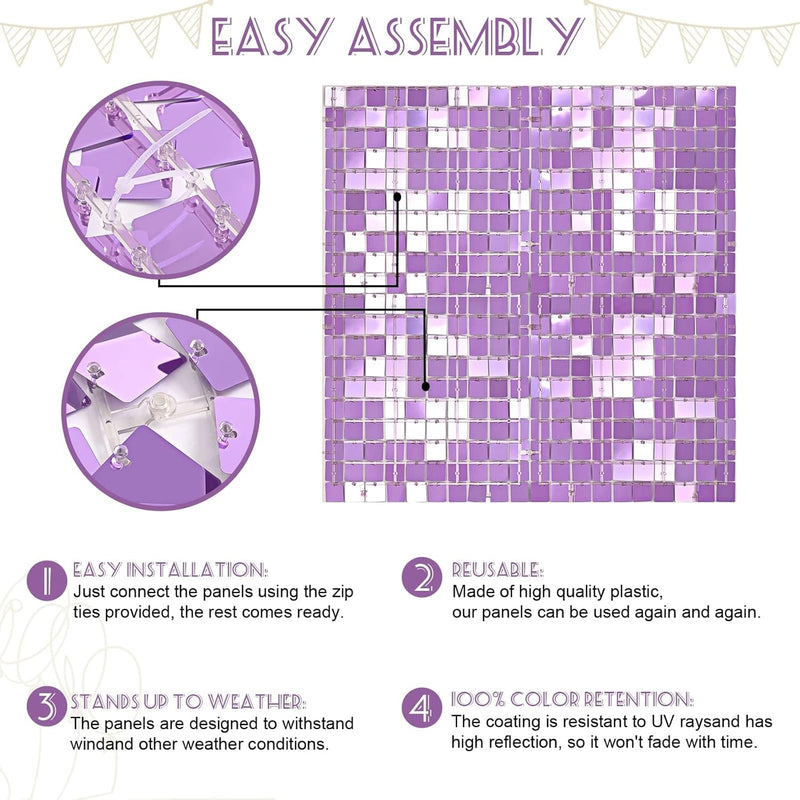 EASY ASSEMBLY

1 EASY INSTALLATION:
Just connect the panels using the zip ties provided, the rest comes ready.

2 REUSABLE:
Made of high quality plastic, our panels can be used again and again.

3 STANDS UP TO WEATHER:
The panels are designed to withstand windand other weather conditions.

4 100% COLOR RETENTION:
The coating is resistant to UV raysand has high reflection, so it won't fade with time.