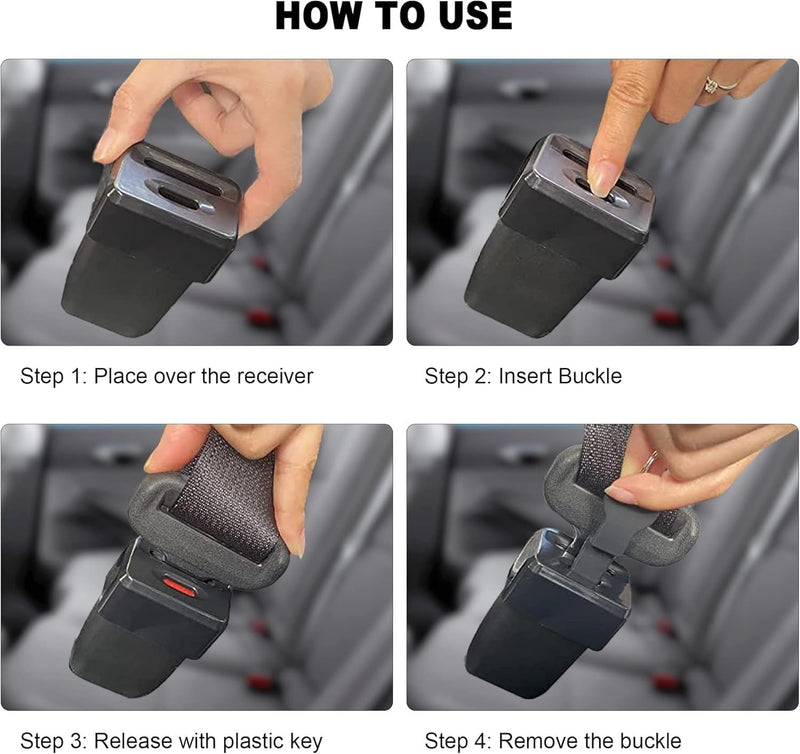 HOW TO USE

Step 1: Place over the receiver

Step 2: Insert Buckle

Step 3: Release with plastic key

Step 4: Remove the buckle