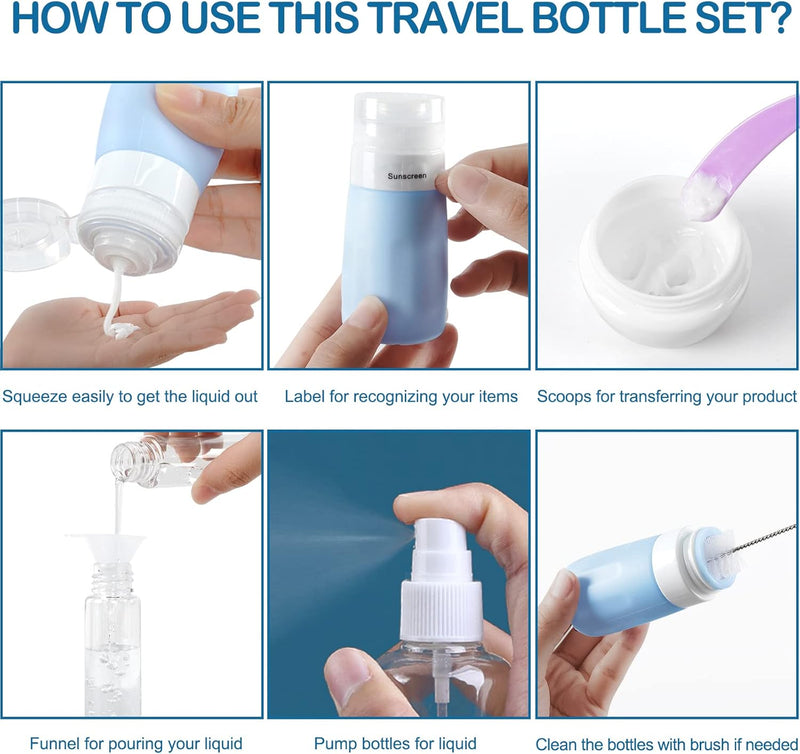 HOW TO USE THIS TRAVEL BOTTLE SET?

Sunscreen

Squeeze easily to get the liquid out

Label for recognizing your items

Scoops for transferring your product

Funnel for pouring your liquid

Pump bottles for liquid

Clean the bottles with brush if needed