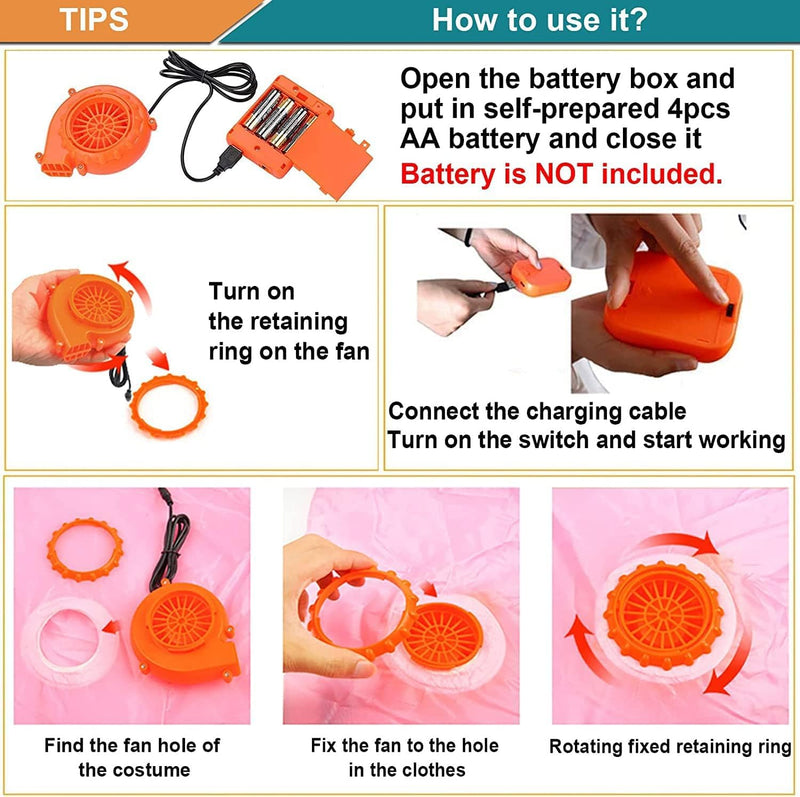 TIPS

How to use it?

Open the battery box and put in self-prepared 4pcs AA battery and close it
Battery is NOT included.

Turn on the retaining ring on the fan

Connect the charging cable
Turn on the switch and start working

Find the fan hole of the costume

Fix the fan to the hole in the clothes

Rotating fixed retaining ring