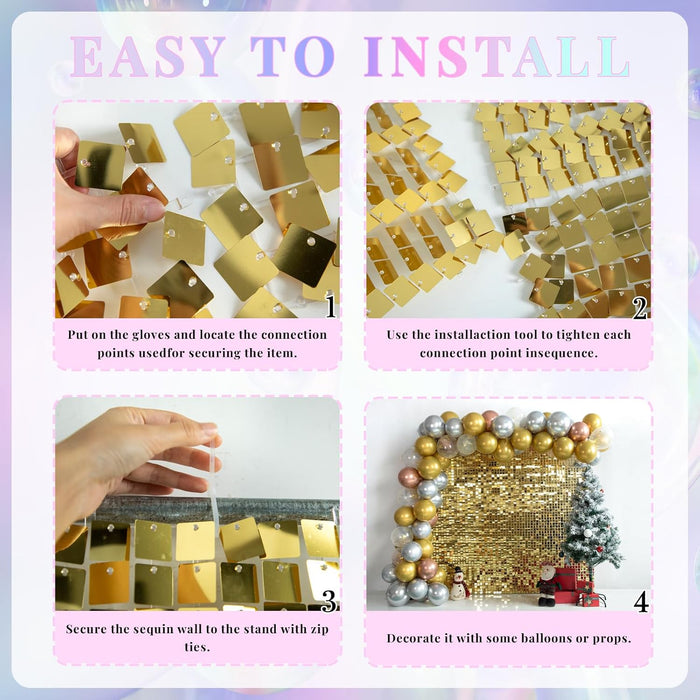 EASY TO INSTALL

1

Put on the gloves and locate the connection points usedfor securing the item.

2

Use the installaction tool to tighten each connection point insequence.

3

Secure the sequin wall to the stand with zip ties.

4

Decorate it with some balloons or props.