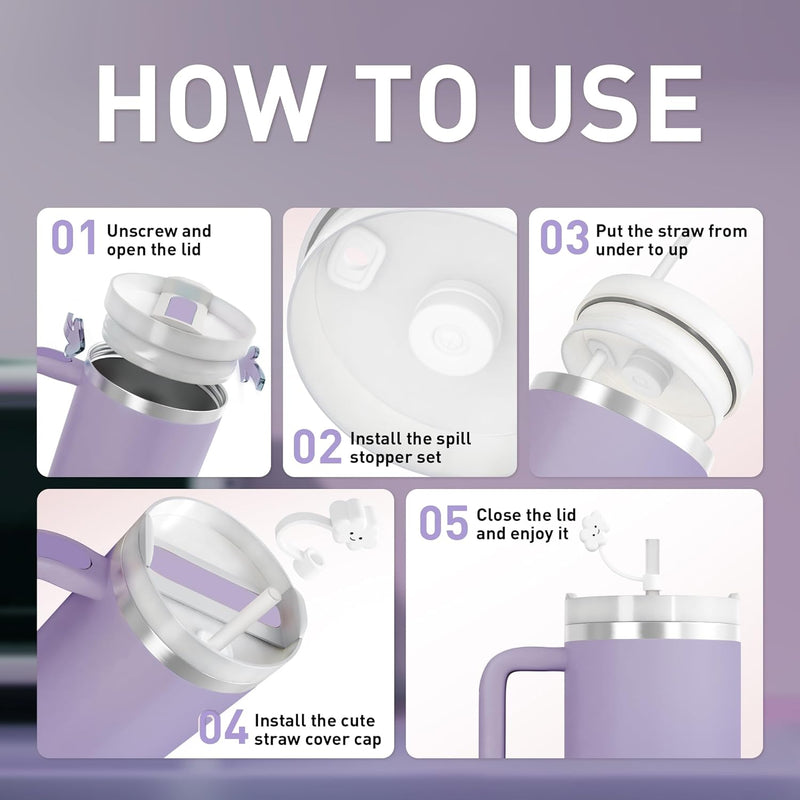 HOW TO USE

01 Unscrew and open the lid

02 Install the spill stopper set

03 Put the straw from under to up

04 Install the cute straw cover cap

05 Close the lid and enjoy it