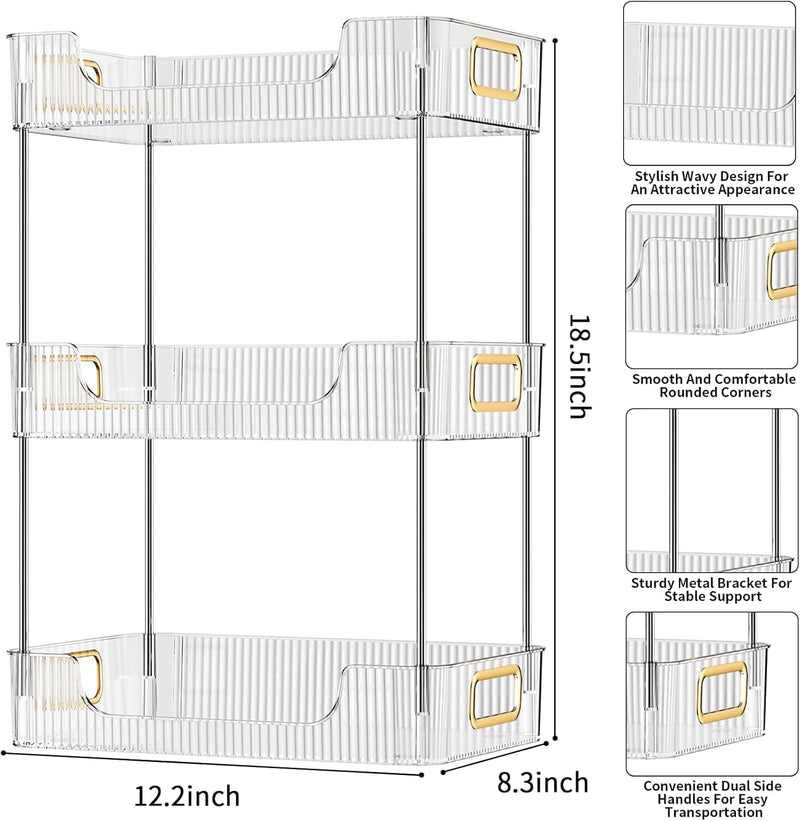 18.5inch

12.2inch

8.3inch

Stylish Wavy Design For An Attractive Appearance

Smooth And Comfortable Rounded Corners

Sturdy Metal Bracket For Stable Support

Convenient Dual Side Handles For Easy Transportation