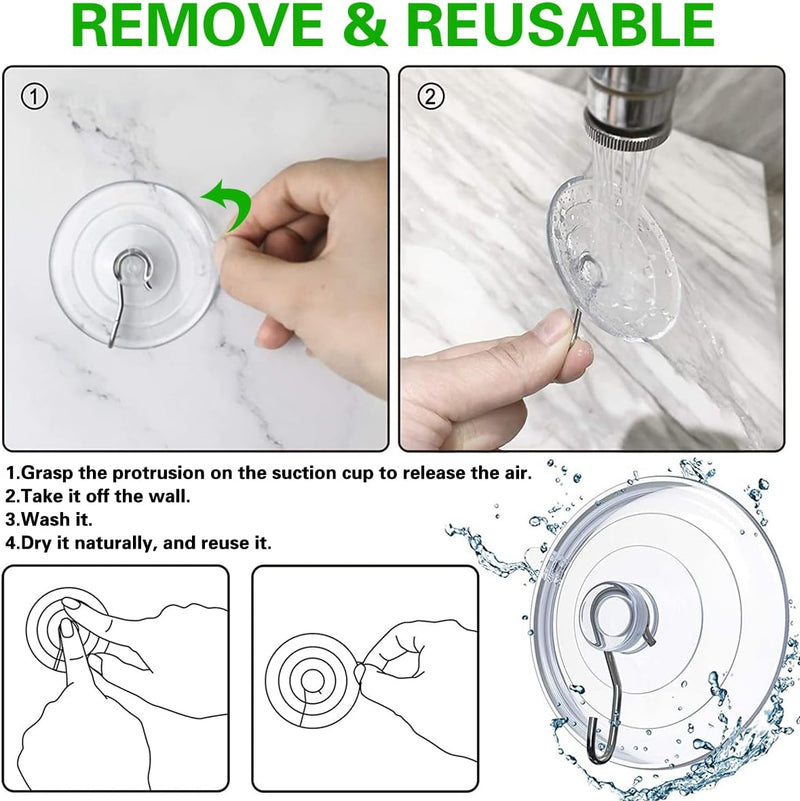 REMOVE & REUSABLE

①

②

1.Grasp the protrusion on the suction cup to release the air.
2.Take it off the wall.
3.Wash it.
4.Dry it naturally, and reuse it.