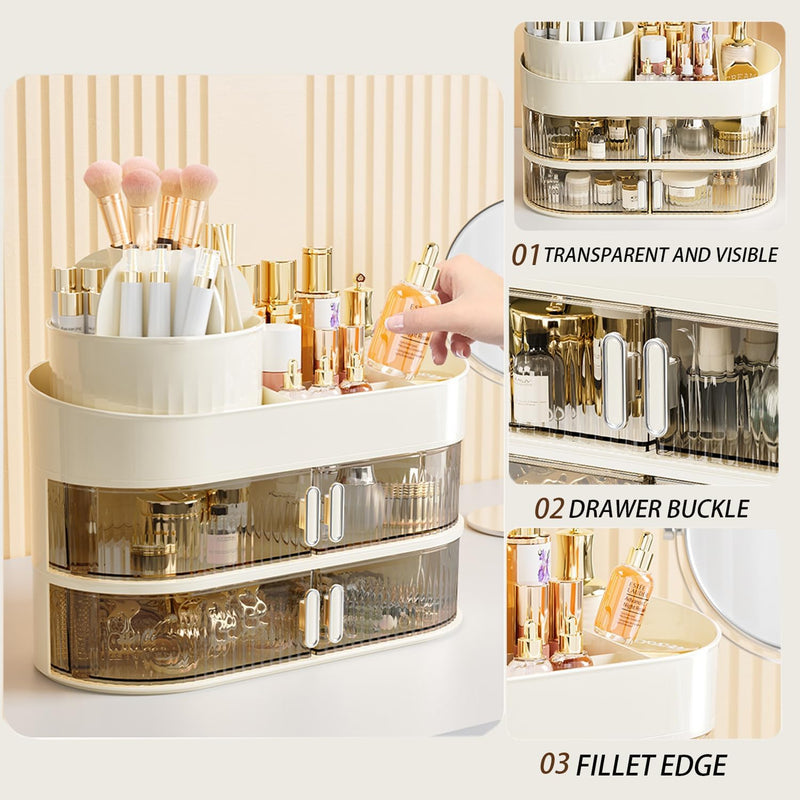 01 TRANSPARENT AND VISIBLE

02 DRAWER BUCKLE

03 FILLET EDGE