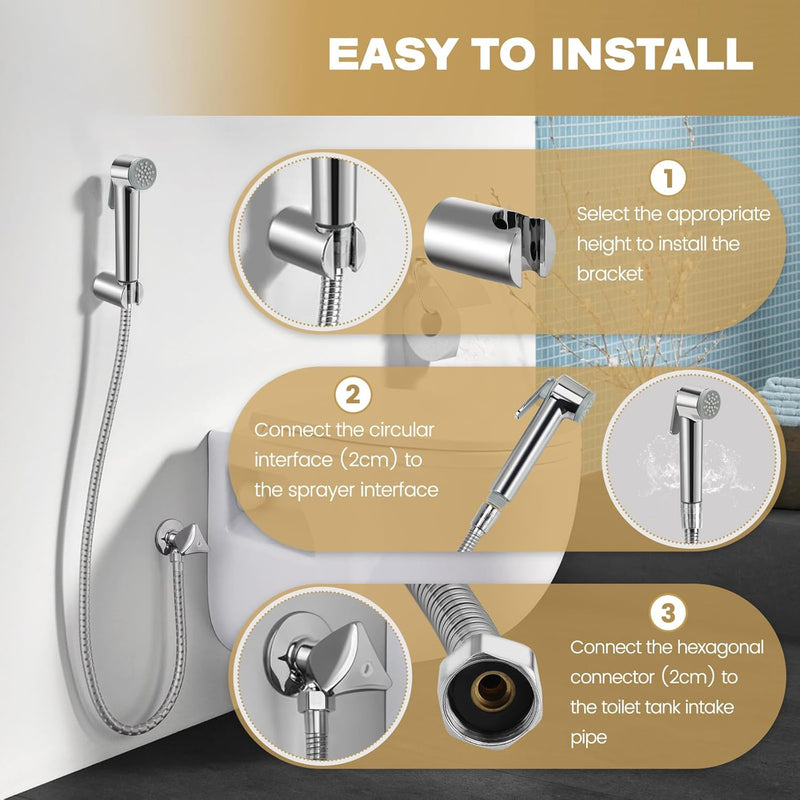 EASY TO INSTALL

1
Select the appropriate height to install the bracket

2
Connect the circular interface (2cm) to the sprayer interface

3
Connect the hexagonal connector (2cm) to the toilet tank intake pipe