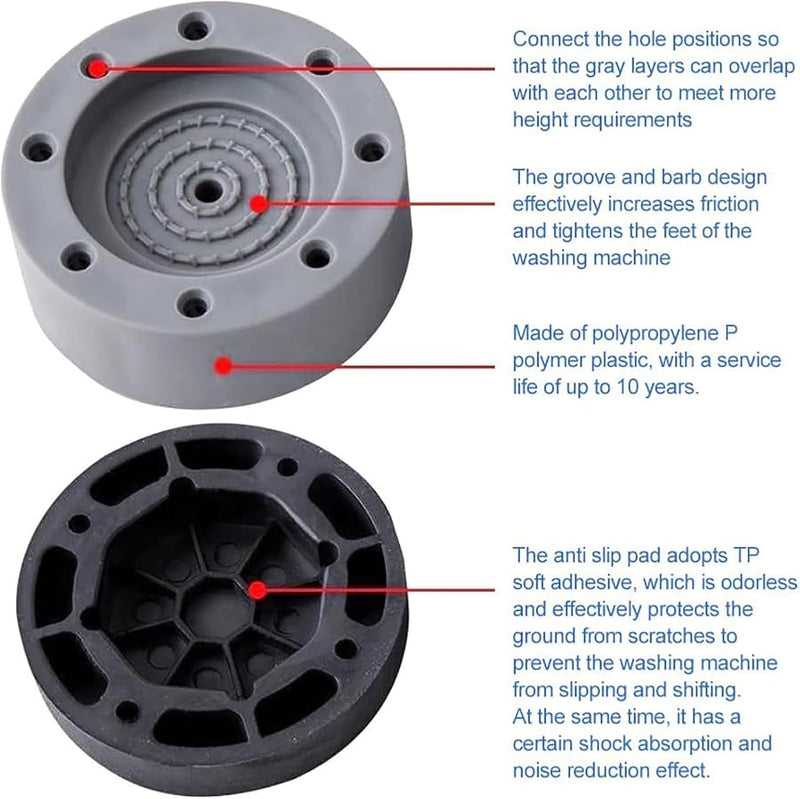 Connect the hole positions so that the gray layers can overlap with each other to meet more height requirements

The groove and barb design effectively increases friction and tightens the feet of the washing machine

Made of polypropylene P polymer plastic, with a service life of up to 10 years.

The anti slip pad adopts TP soft adhesive, which is odorless and effectively protects the ground from scratches to prevent the washing machine from slipping and shifting.
At the same time, it has a certain shock absorption and noise reduction effect.