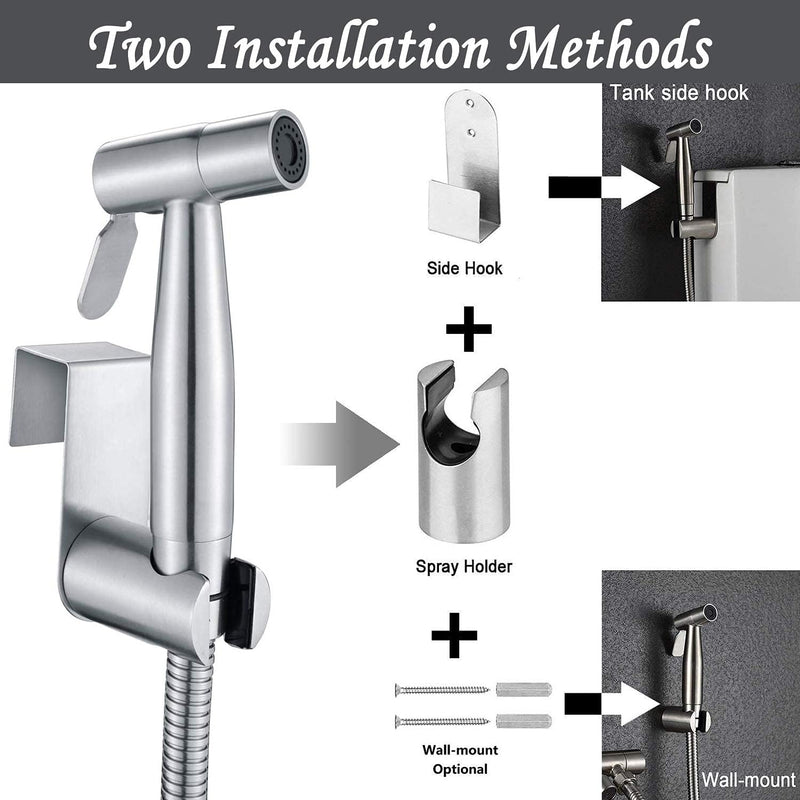 Two Installation Methods

Tank side hook

Side Hook

+

Spray Holder

+

Wall-mount Optional

Wall-mount