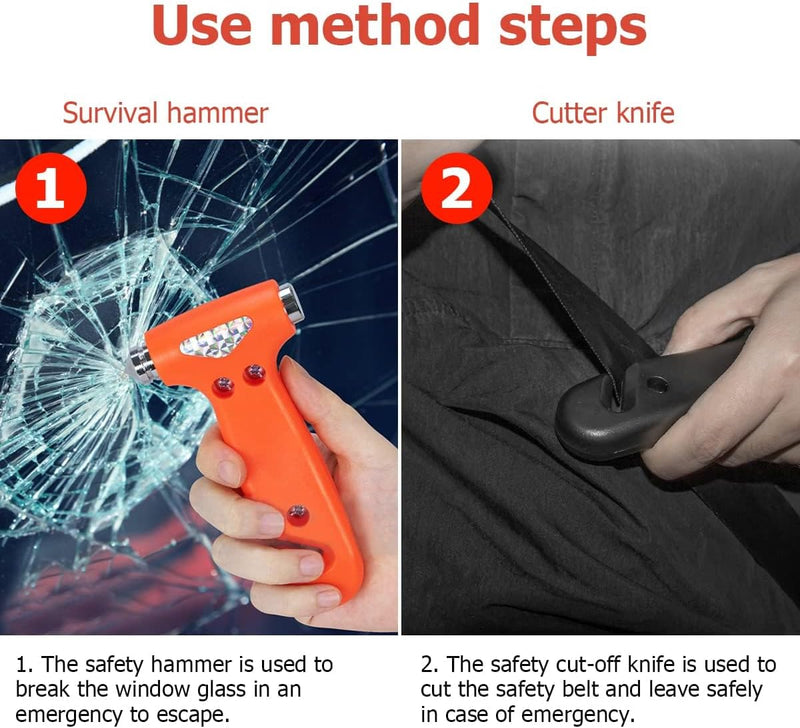 Use method steps

Survival hammer

1

1. The safety hammer is used to break the window glass in an emergency to escape.

Cutter knife

2

2. The safety cut-off knife is used to cut the safety belt and leave safely in case of emergency.