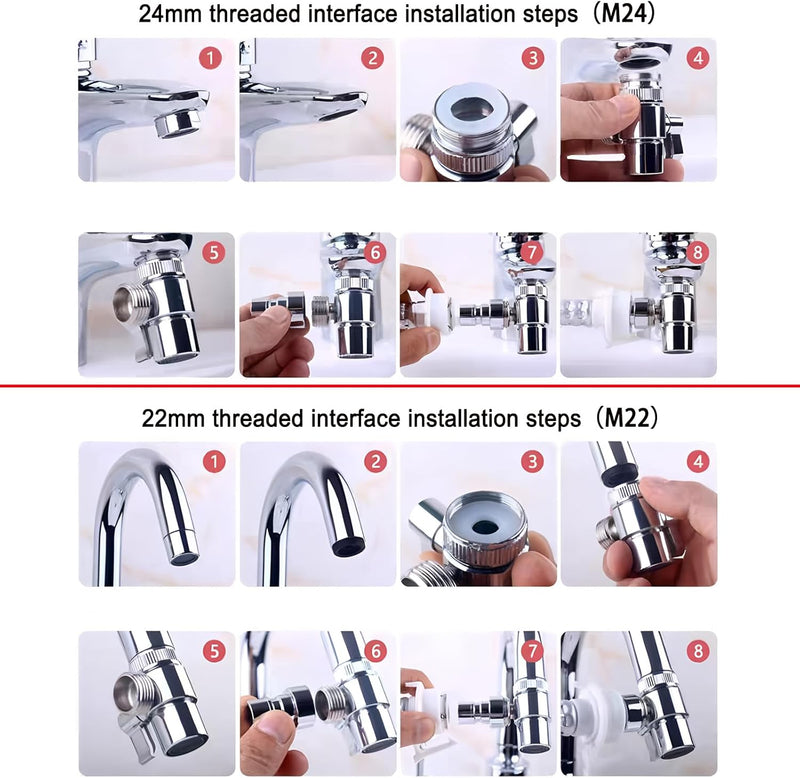 24mm threaded interface installation steps（M24）

1 2 3 4

5 6 7 8

22mm threaded interface installation steps（M22）

1 2 3 4

5 6 7 8