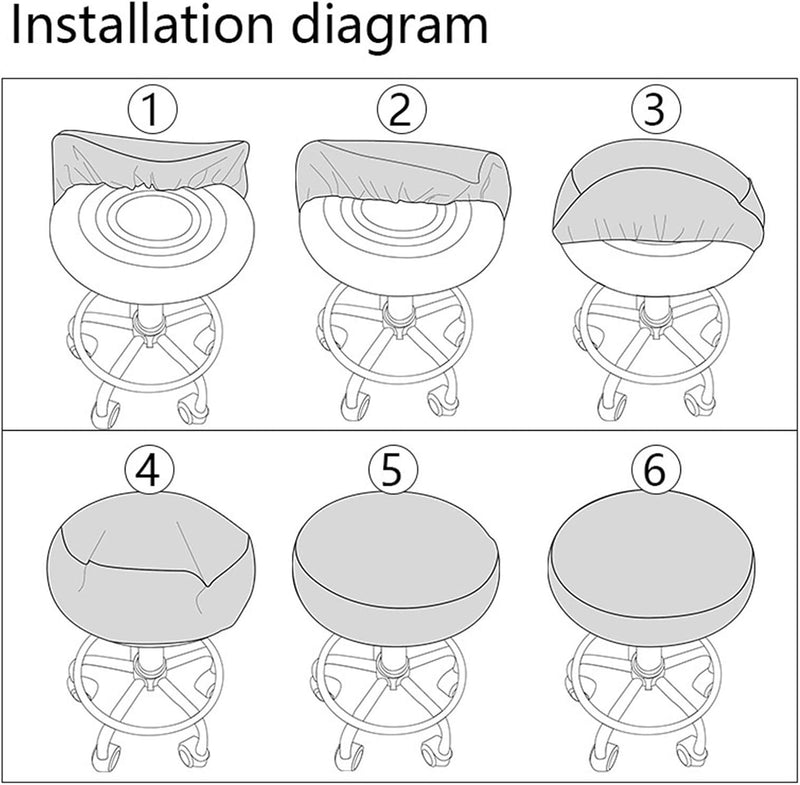 Installation diagram

1

2

3

4

5

6