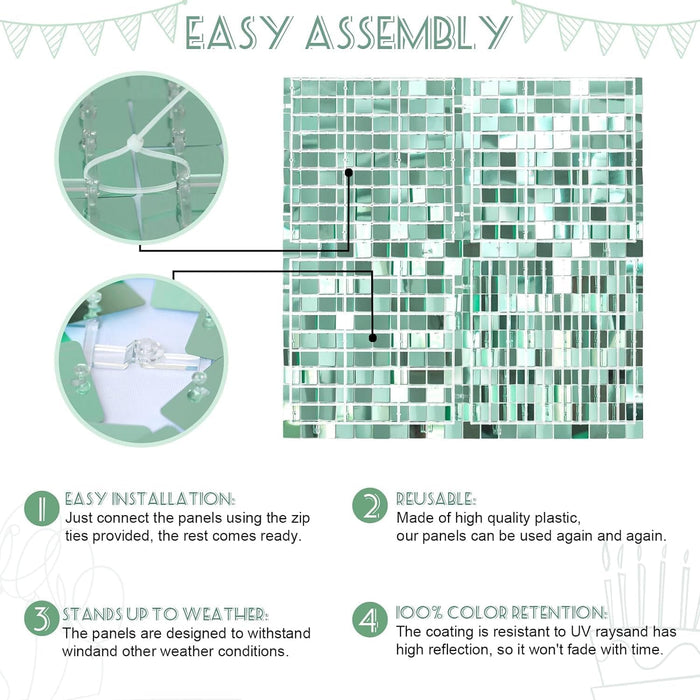 EASY ASSEMBLY

1 EASY INSTALLATION:
Just connect the panels using the zip ties provided, the rest comes ready.

2 REUSABLE:
Made of high quality plastic, our panels can be used again and again.

3 STANDS UP TO WEATHER:
The panels are designed to withstand windand other weather conditions.

4 100% COLOR RETENTION:
The coating is resistant to UV raysand has high reflection, so it won't fade with time.