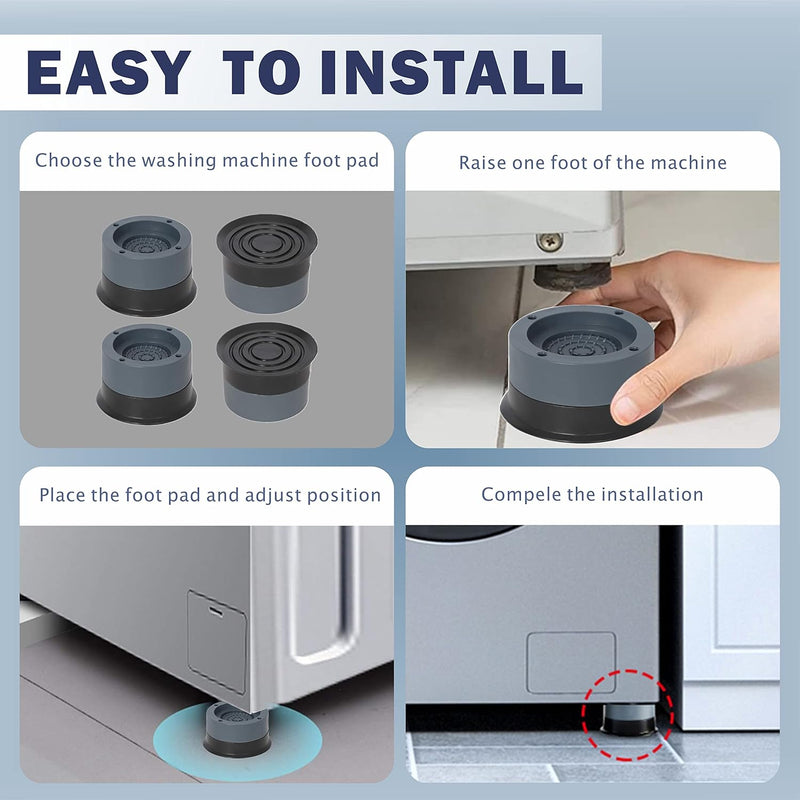 EASY TO INSTALL

Choose the washing machine foot pad

Raise one foot of the machine

Place the foot pad and adjust position

Compele the installation