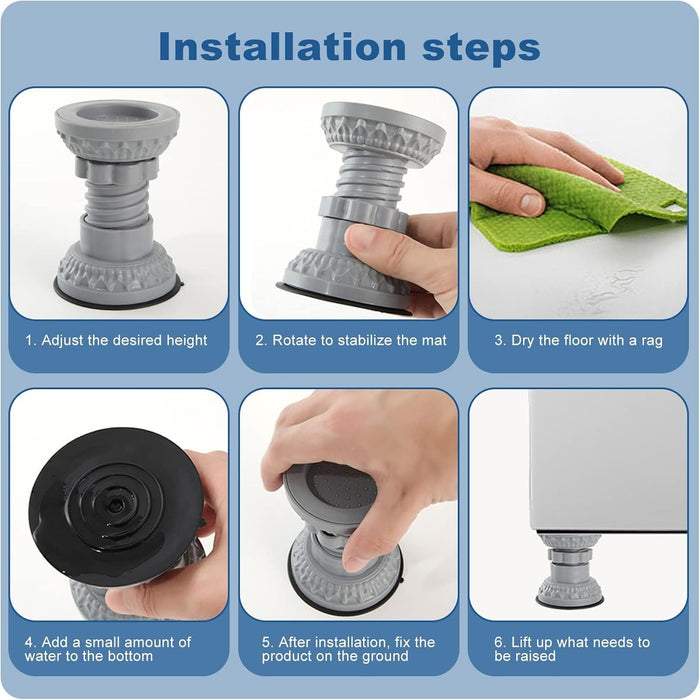 Installation steps

1. Adjust the desired height

2. Rotate to stabilize the mat

3. Dry the floor with a rag

4. Add a small amount of water to the bottom

5. After installation, fix the product on the ground

6. Lift up what needs to be raised